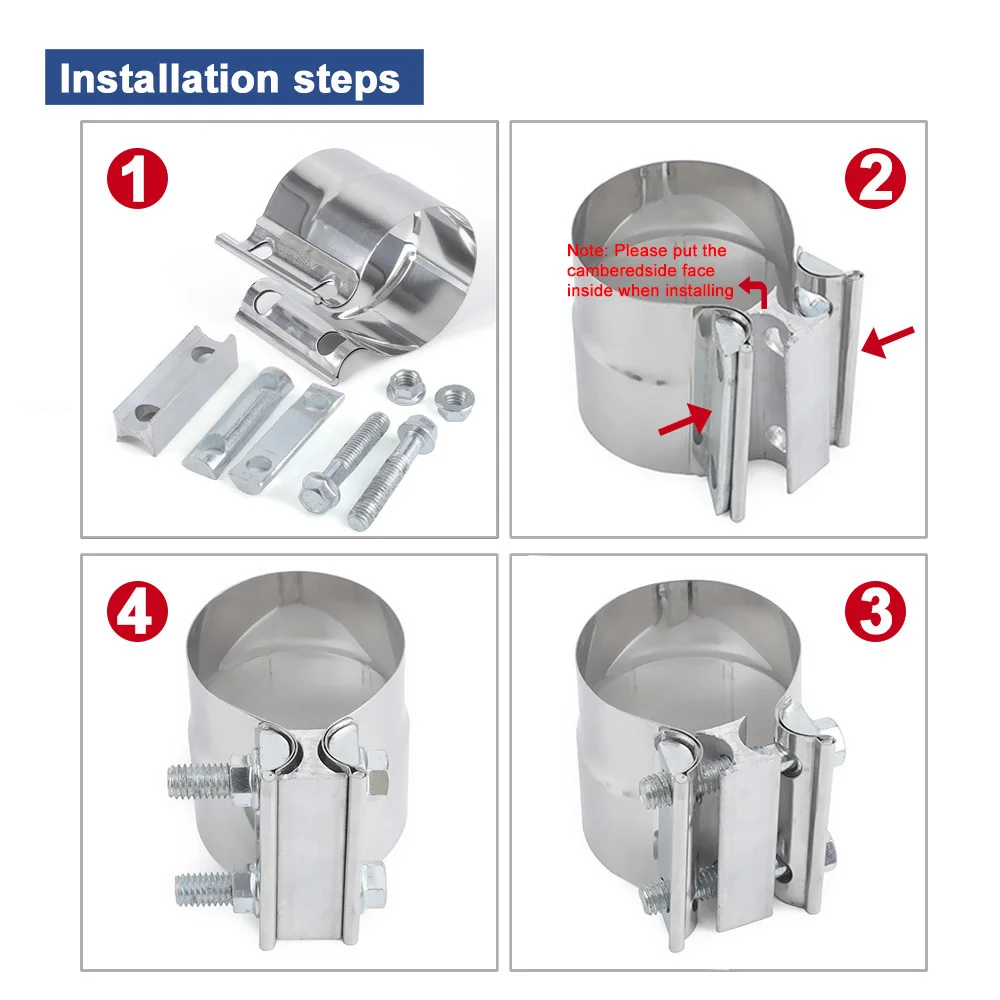 Installation steps

1

2

Note: Please put the camberedside face inside when installing

4

3